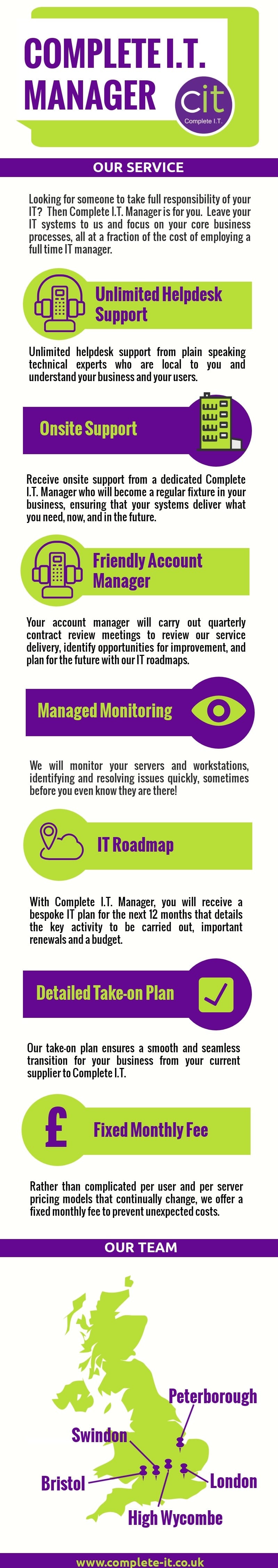 COMPLETE I.T. MANAGER

cit
Complete I.T.

OUR SERVICE

Looking for someone to take full responsibility of your IT? Then Complete I.T. Manager is for you. Leave your IT systems to us and focus on your core business processes, all at a fraction of the cost of employing a full time IT manager.

Unlimited Helpdesk Support

Unlimited helpdesk support from plain speaking technical experts who are local to you and understand your business and your users.

Onsite Support

Receive onsite support from a dedicated Complete I.T. Manager who will become a regular fixture in your business, ensuring that your systems deliver what you need, now, and in the future.

Friendly Account Manager

Your account manager will carry out quarterly contract review meetings to review our service delivery, identify opportunities for improvement, and plan for the future with our IT roadmaps.

Managed Monitoring

We will monitor your servers and workstations, identifying and resolving issues quickly, sometimes before you even know they are there!

IT Roadmap

With Complete I.T. Manager, you will receive a bespoke IT plan for the next 12 months that details the key activity to be carried out, important renewals and a budget.

Detailed Take-on Plan

Our take-on plan ensures a smooth and seamless transition for your business from your current supplier to Complete I.T.

£

Fixed Monthly Fee

Rather than complicated per user and per server pricing models that continually change, we offer a fixed monthly fee to prevent unexpected costs.

OUR TEAM

Peterborough
Swindon
Bristol
London
High Wycombe

www.complete-it.co.uk