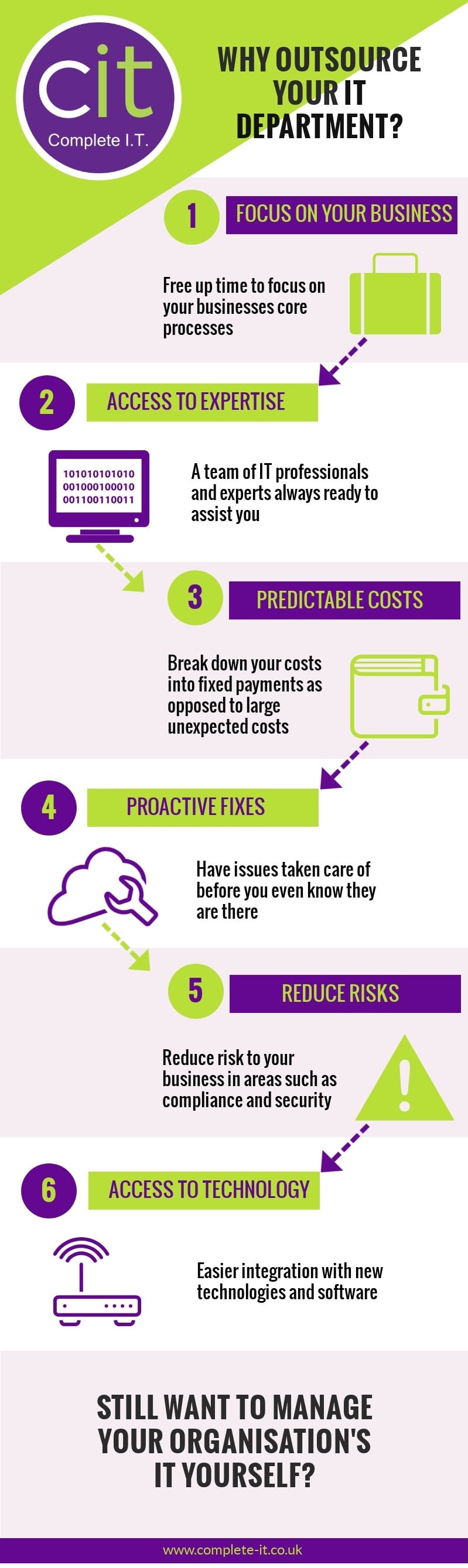 cit
Complete I.T.

WHY OUTSOURCE YOUR IT DEPARTMENT?

1 FOCUS ON YOUR BUSINESS

Free up time to focus on your businesses core processes

2 ACCESS TO EXPERTISE

101010101010
001000100010
001100110011

A team of IT professionals and experts always ready to assist you

3 PREDICTABLE COSTS

Break down your costs into fixed payments as opposed to large unexpected costs

4 PROACTIVE FIXES

Have issues taken care of before you even know they are there

5 REDUCE RISKS

Reduce risk to your business in areas such as compliance and security

6 ACCESS TO TECHNOLOGY

Easier integration with new technologies and software

STILL WANT TO MANAGE YOUR ORGANISATION'S IT YOURSELF?

www.complete-it.co.uk