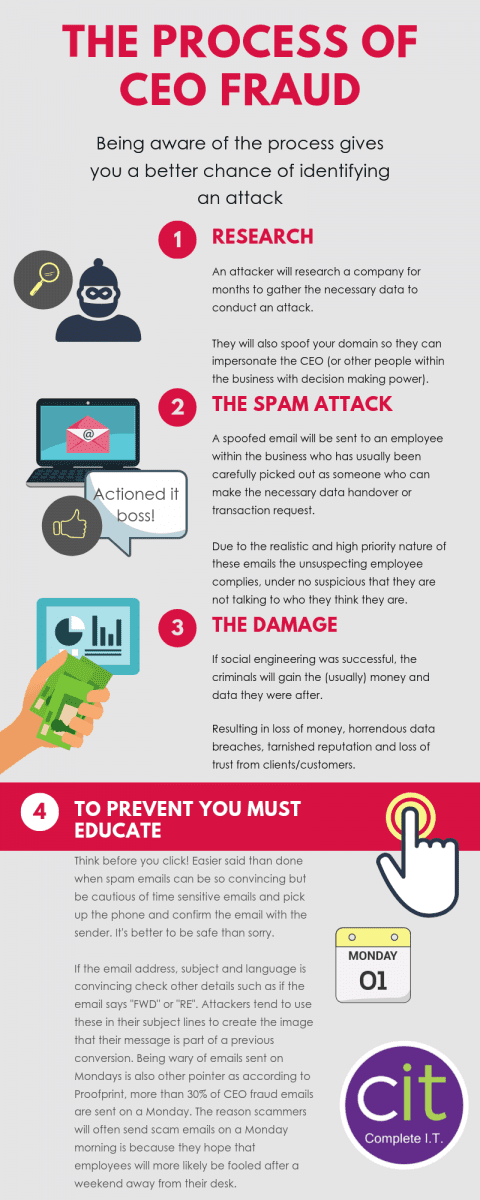 THE PROCESS OF CEO FRAUD

Being aware of the process gives you a better chance of identifying an attack

1 RESEARCH

An attacker will research a company for months to gather the necessary data to conduct an attack.

They will also spoof your domain so they can impersonate the CEO (or other people within the business with decision making power).

2 THE SPAM ATTACK

@

Actioned it boss!

A spoofed email will be sent to an employee within the business who has usually been carefully picked out as someone who can make the necessary data handover or transaction request.

Due to the realistic and high priority nature of these emails the unsuspecting employee complies, under no suspicious that they are not talking to who they think they are.

3 THE DAMAGE

If social engineering was successful, the criminals will gain the (usually) money and data they were after.

Resulting in loss of money, horrendous data breaches, tarnished reputation and loss of trust from clients/customers.

4 TO PREVENT YOU MUST EDUCATE

Think before you click! Easier said than done when spam emails can be so convincing but be cautious of time sensitive emails and pick up the phone and confirm the email with the sender. It's better to be safe than sorry.

MONDAY
01

If the email address, subject and language is convincing check other details such as if the email says "FWD" or "RE". Attackers tend to use these in their subject lines to create the image that their message is part of a previous conversion. Being wary of emails sent on Mondays is also other pointer as according to Proofprint, more than 30% of CEO fraud emails are sent on a Monday. The reason scammers will often send scam emails on a Monday morning is because they hope that employees will more likely be fooled after a weekend away from their desk.

cit
Complete I.T.