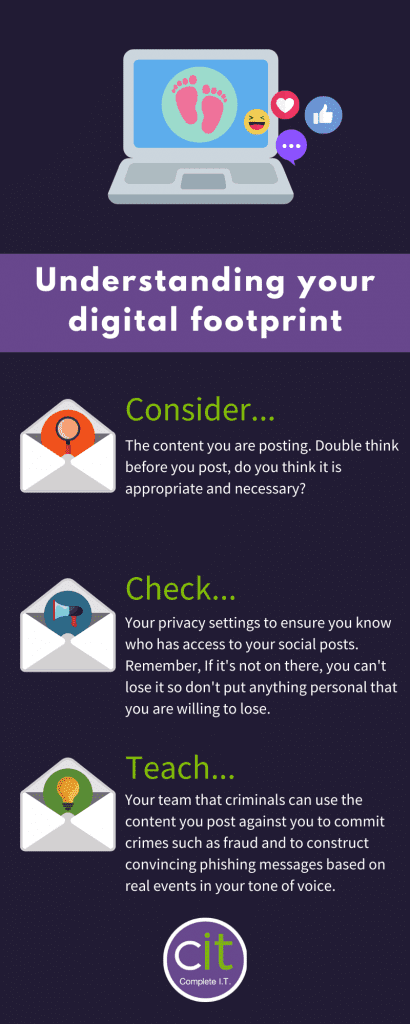 Understanding your digital footprint

Consider...

The content you are posting. Double think before you post, do you think it is appropriate and necessary?

Check...

Your privacy settings to ensure you know who has access to your social posts. Remember, If it's not on there, you can't lose it so don't put anything personal that you are willing to lose.

Teach...

Your team that criminals can use the content you post against you to commit crimes such as fraud and to construct convincing phishing messages based on real events in your tone of voice.

cit

Complete I.T.