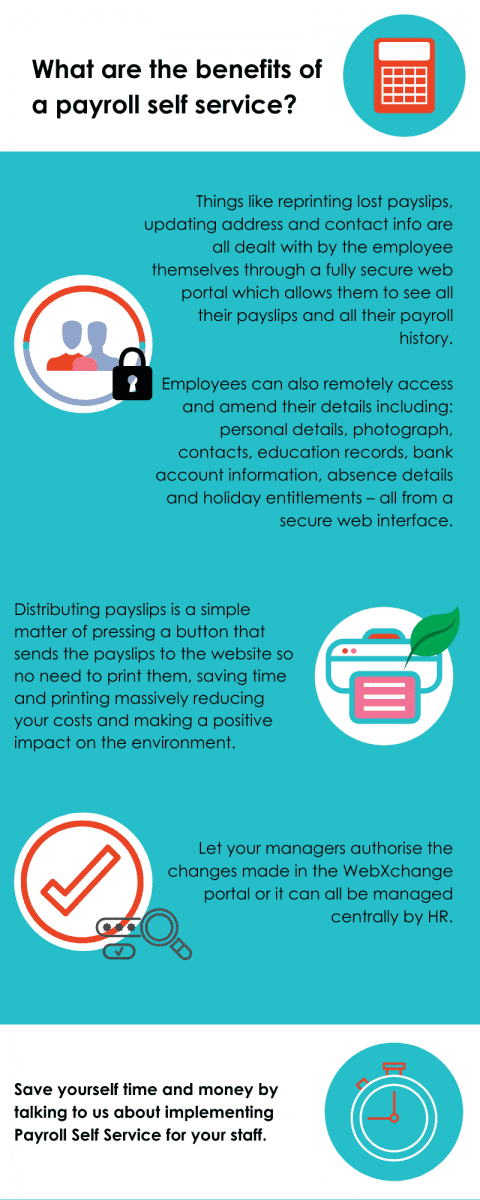 What are the benefits of a payroll self service?

Things like reprinting lost payslips, updating address and contact info are all dealt with by the employee themselves through a fully secure web portal which allows them to see all their payslips and all their payroll history.

Employees can also remotely access and amend their details including: personal details, photograph, contacts, education records, bank account information, absence details and holiday entitlements – all from a secure web interface.

Distributing payslips is a simple matter of pressing a button that sends the payslips to the website so no need to print them, saving time and printing massively reducing your costs and making a positive impact on the environment.

Let your managers authorise the changes made in the WebXchange portal or it can all be managed centrally by HR.

Save yourself time and money by talking to us about implementing Payroll Self Service for your staff.